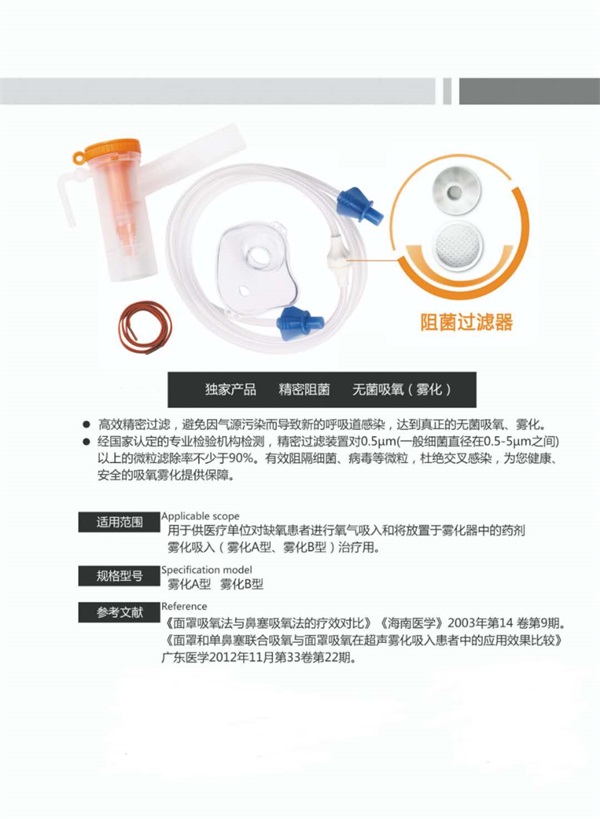 阻菌过滤器

独家产品　精密阻菌　无菌吸氧（雾化）

● 高效精密过滤，避免因气源污染而导致新的呼吸道感染，达到真正的无菌吸氧、雾化。
● 经国家认定的专业检验机构检测，精密过滤装置对0.5μm(一般细菌直径在0.5-5μm之间)以上的微粒滤除率不少于90%。有效阻隔细菌、病毒等微粒，杜绝交叉感染，为您健康、安全的吸氧雾化提供保障。

适用范围
Applicable scope
用于供医疗单位对缺氧患者进行氧气吸入和将放置于雾化器中的药剂雾化吸入（雾化A型、雾化B型）治疗用。

规格型号
Specification model
雾化A型　雾化B型

参考文献
Reference
《面罩吸氧法与鼻塞吸氧法的疗效对比》《海南医学》2003年第14 卷第9期。
《面罩和单鼻塞联合吸氧与面罩吸氧在超声雾化吸入患者中的应用效果比较》广东医学2012年11月第33卷第22期。